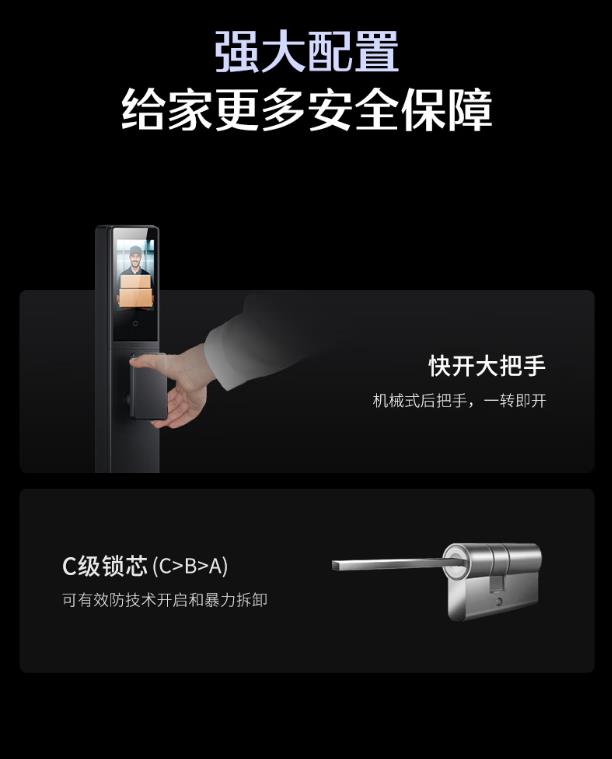 强大配置
给家更多安全保障

快开大把手
机械式后把手，一转即开

C级锁芯 (C>B>A)
可有效防技术开启和暴力拆卸